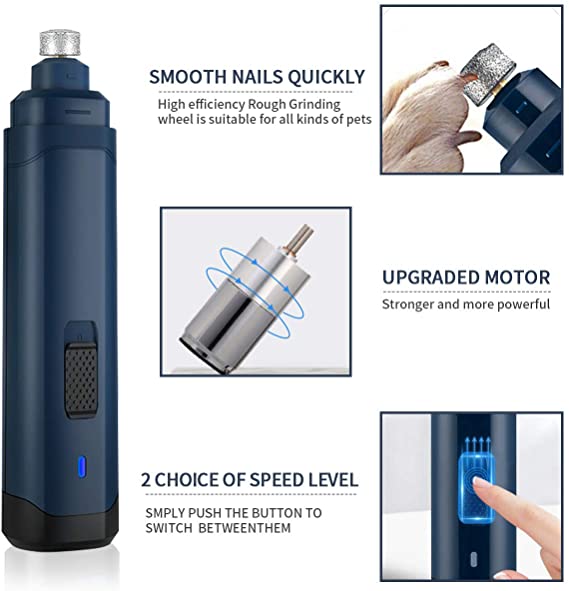 SMOOTH NAILS QUICKLY

High efficiency Rough Grinding wheel is suitable for all kinds of pets

UPGRADED MOTOR

Stronger and more powerful

2 CHOICE OF SPEED LEVEL

SMPLY PUSH THE BUTTON TO SWITCH BETWEENTHEM